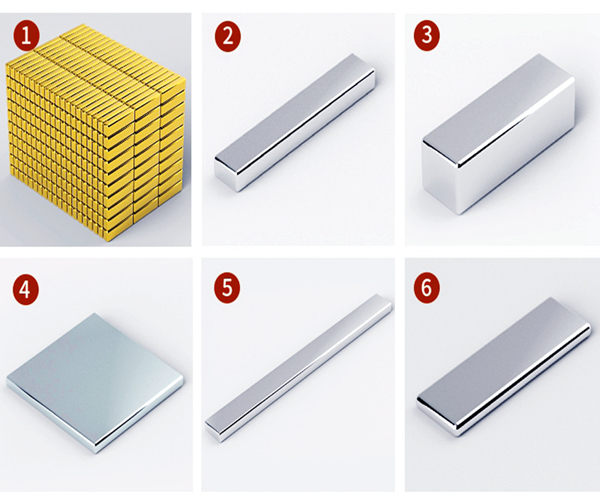 1

2

3

4

5

6